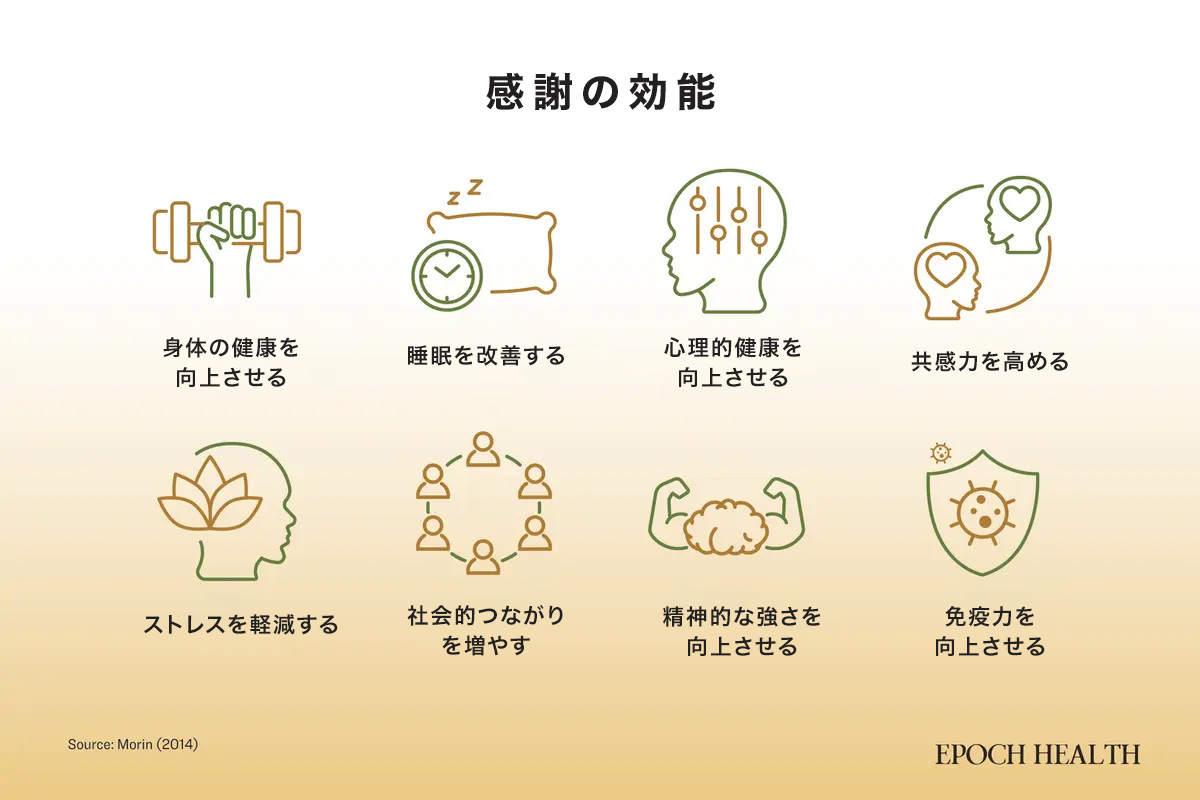 感謝の効能

z z

身体の健康を向上させる

睡眠を改善する

心理的健康を向上させる

共感力を高める

ストレスを軽減する

社会的つながりを増やす

精神的な強さを向上させる

免疫力を向上させる

Source: Morin (2014)

EPOCH HEALTH