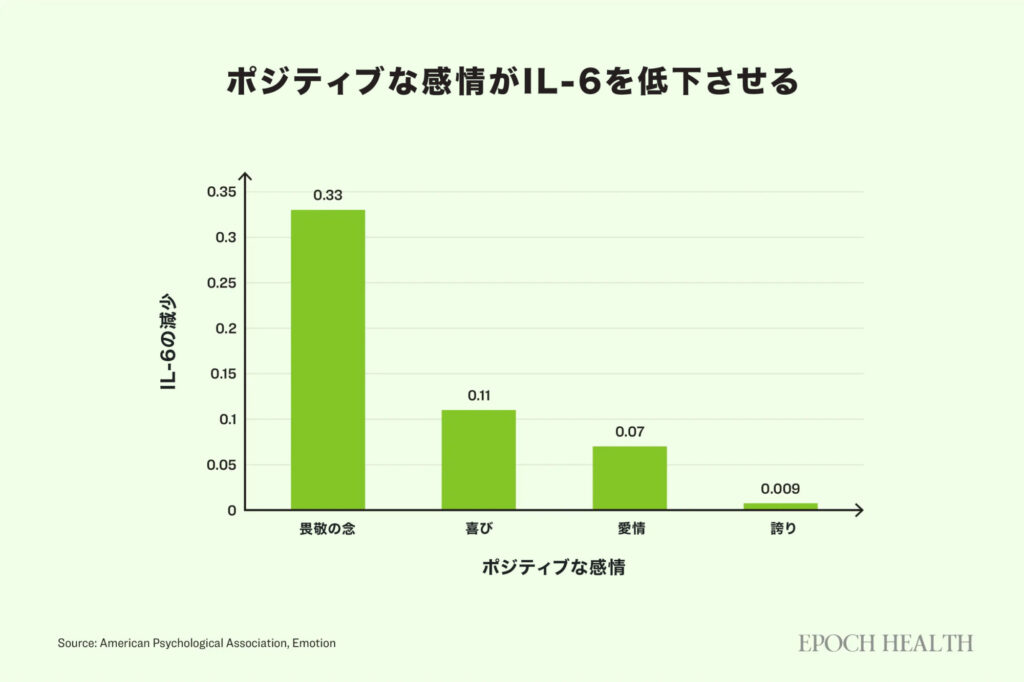 ポジティブな感情がIL-6を低下させる

IL-6の減少

0.35
0.3
0.25
0.2
0.15
0.1
0.05
0

0.33
0.11
0.07
0.009

畏敬の念
喜び
愛情
誇り

ポジティブな感情

Source: American Psychological Association, Emotion

EPOCH HEALTH