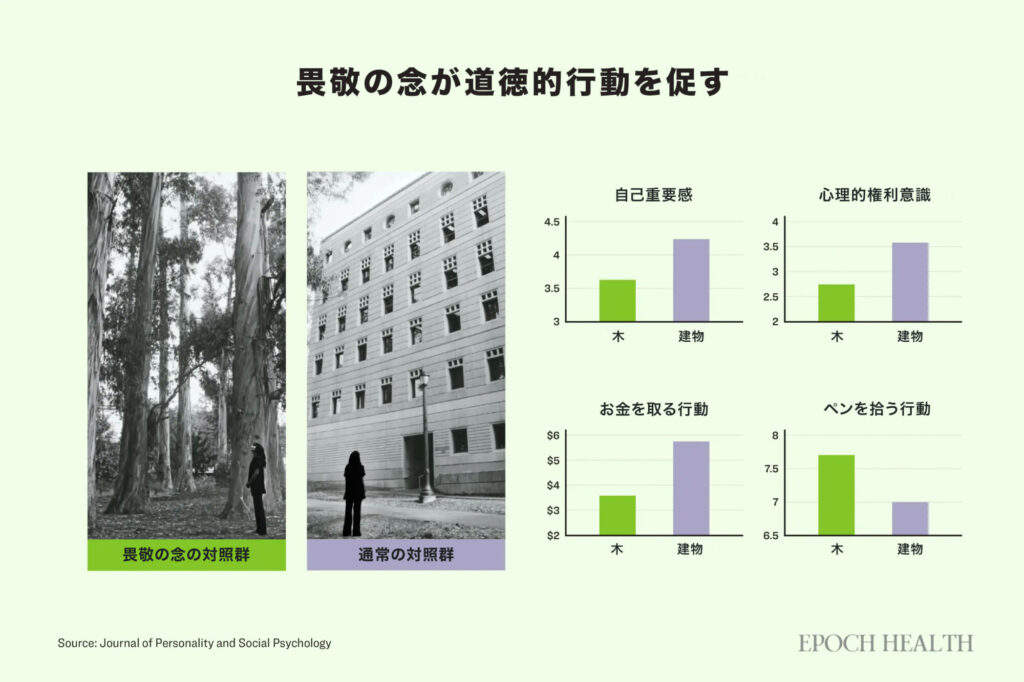 畏敬の念が道徳的行動を促す

畏敬の念の対照群

通常の対照群

自己重要感

4.5
4
3.5
3
木
建物

心理的権利意識

4
3.5
3
2.5
2
木
建物

お金を取る行動

$6
$5
$4
$3
$2
木
建物

ペンを拾う行動

8
7.5
7
6.5
木
建物

Source: Journal of Personality and Social Psychology

EPOCH HEALTH