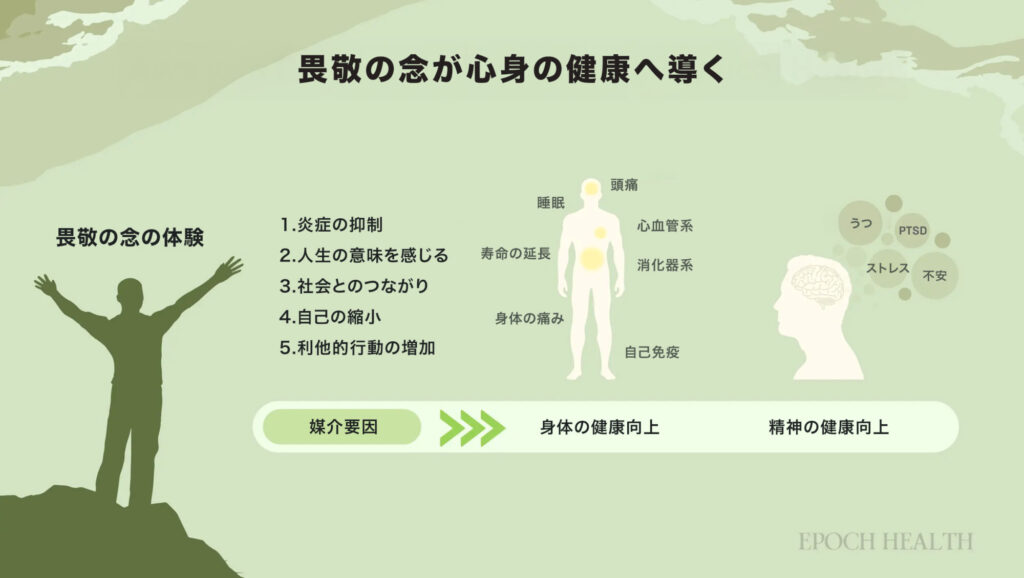 畏敬の念が心身の健康へ導く

畏敬の念の体験

1.炎症の抑制
2.人生の意味を感じる
3.社会とのつながり
4.自己の縮小
5.利他的行動の増加

睡眠
頭痛
心血管系
寿命の延長
消化器系
身体の痛み
自己免疫

うつ
PTSD
ストレス
不安

媒介要因
身体の健康向上
精神の健康向上

EPOCH HEALTH