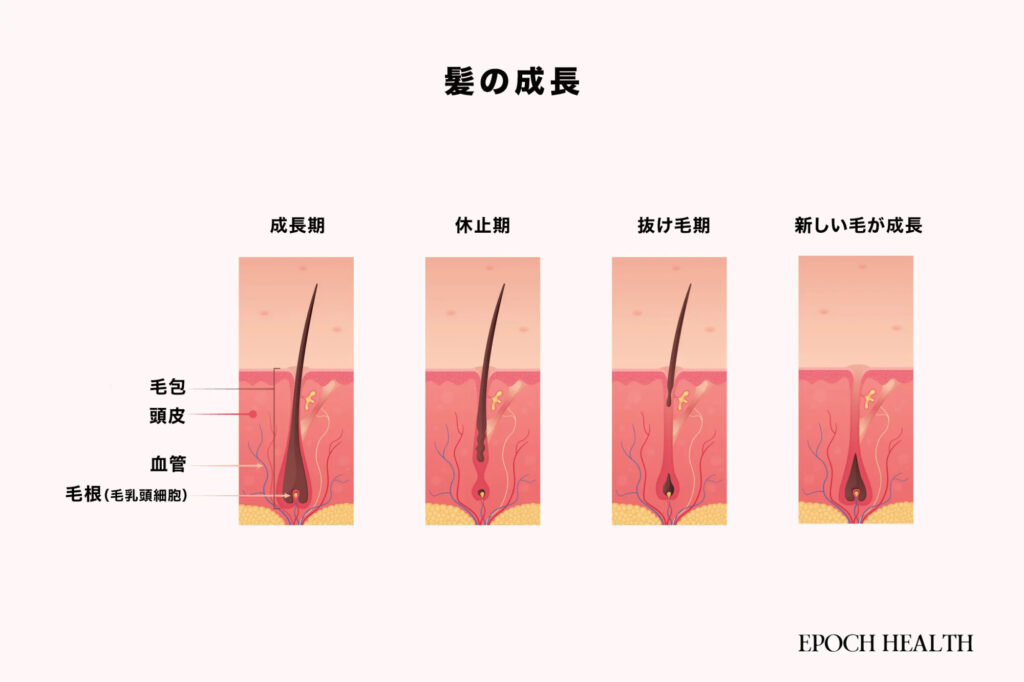 髪の成長

成長期

休止期

抜け毛期

新しい毛が成長

毛包

頭皮

血管

毛根（毛乳頭細胞）

EPOCH HEALTH