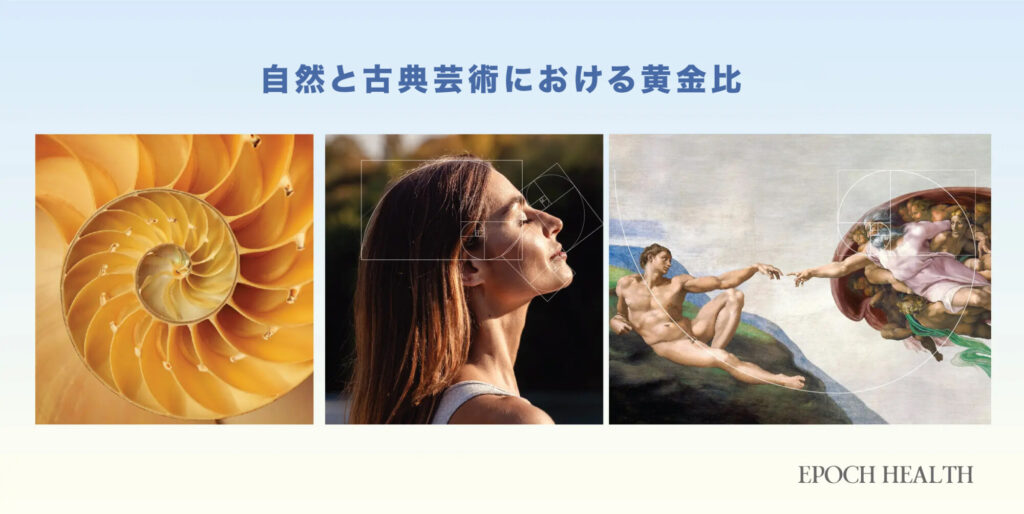 自然と古典芸術における黄金比

EPOCH HEALTH