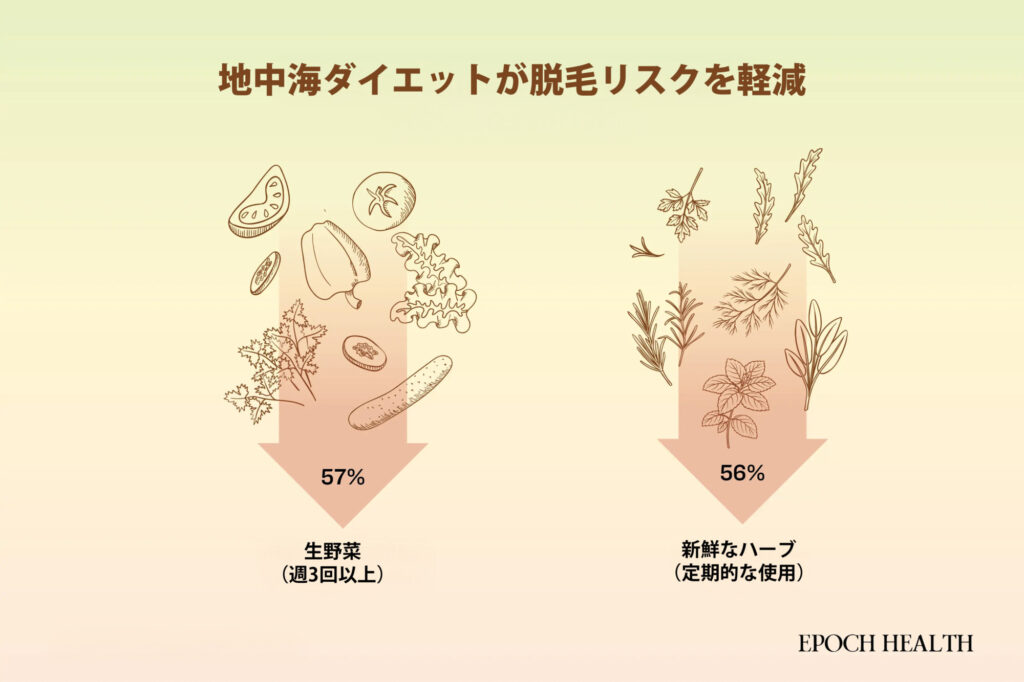 地中海ダイエットが脱毛リスクを軽減

57%

生野菜
（週3回以上）

56%

新鮮なハーブ
（定期的な使用）

EPOCH HEALTH