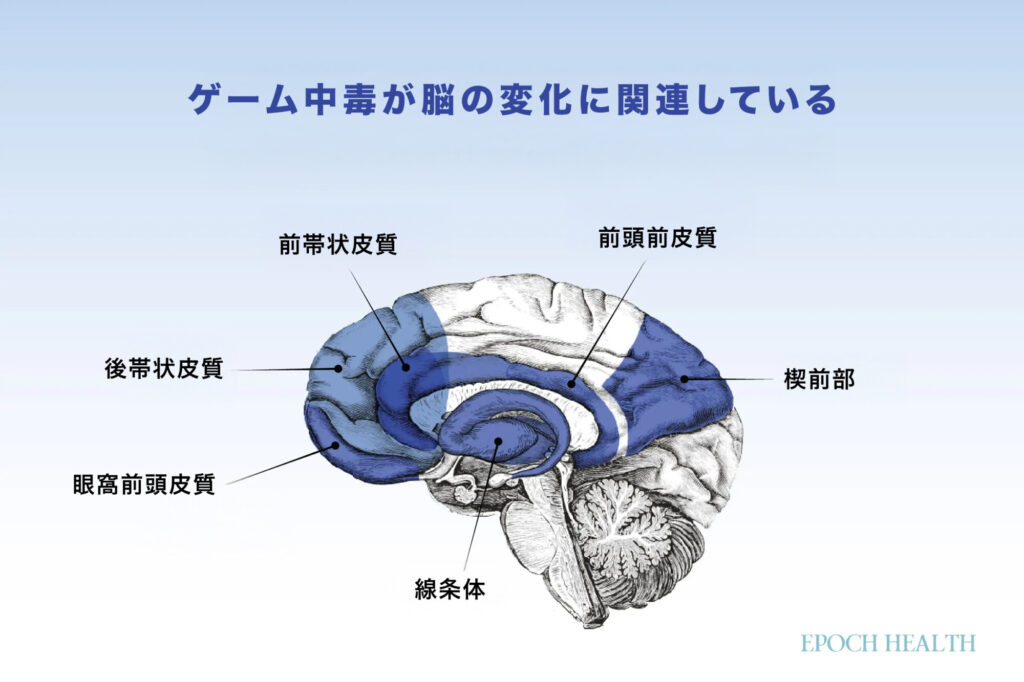 ゲーム中毒が脳の変化に関連している

前帯状皮質

前頭前皮質

後帯状皮質

楔前部

眼窩前頭皮質

線条体

EPOCH HEALTH