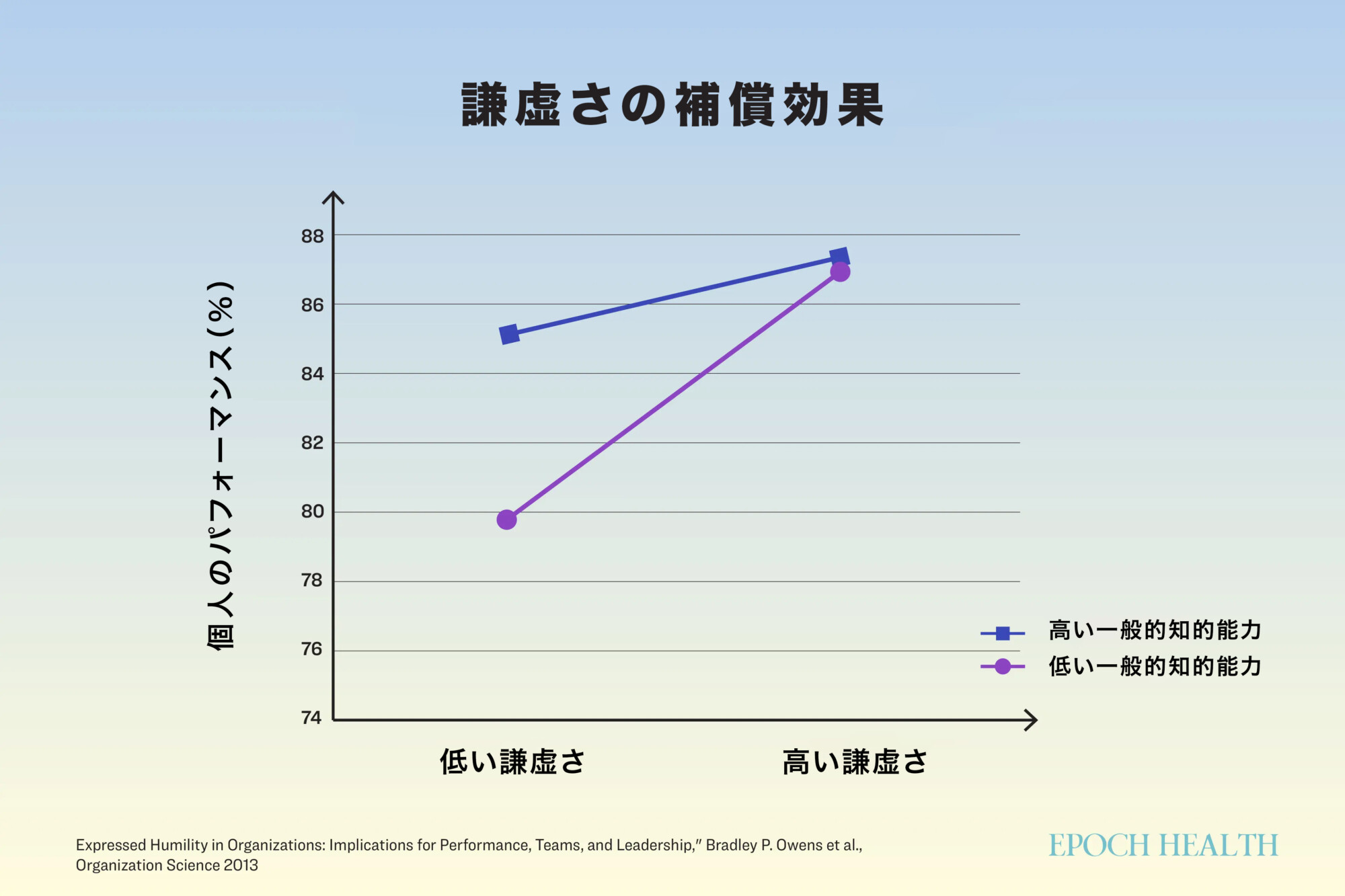 謙虚さの補償効果

個人のパフォーマンス（%）

88
86
84
82
80
78
76
74

低い謙虚さ
高い謙虚さ

高い一般的知的能力
低い一般的知的能力

Expressed Humility in Organizations: Implications for Performance, Teams, and Leadership," Bradley P. Owens et al., Organization Science 2013

EPOCH HEALTH