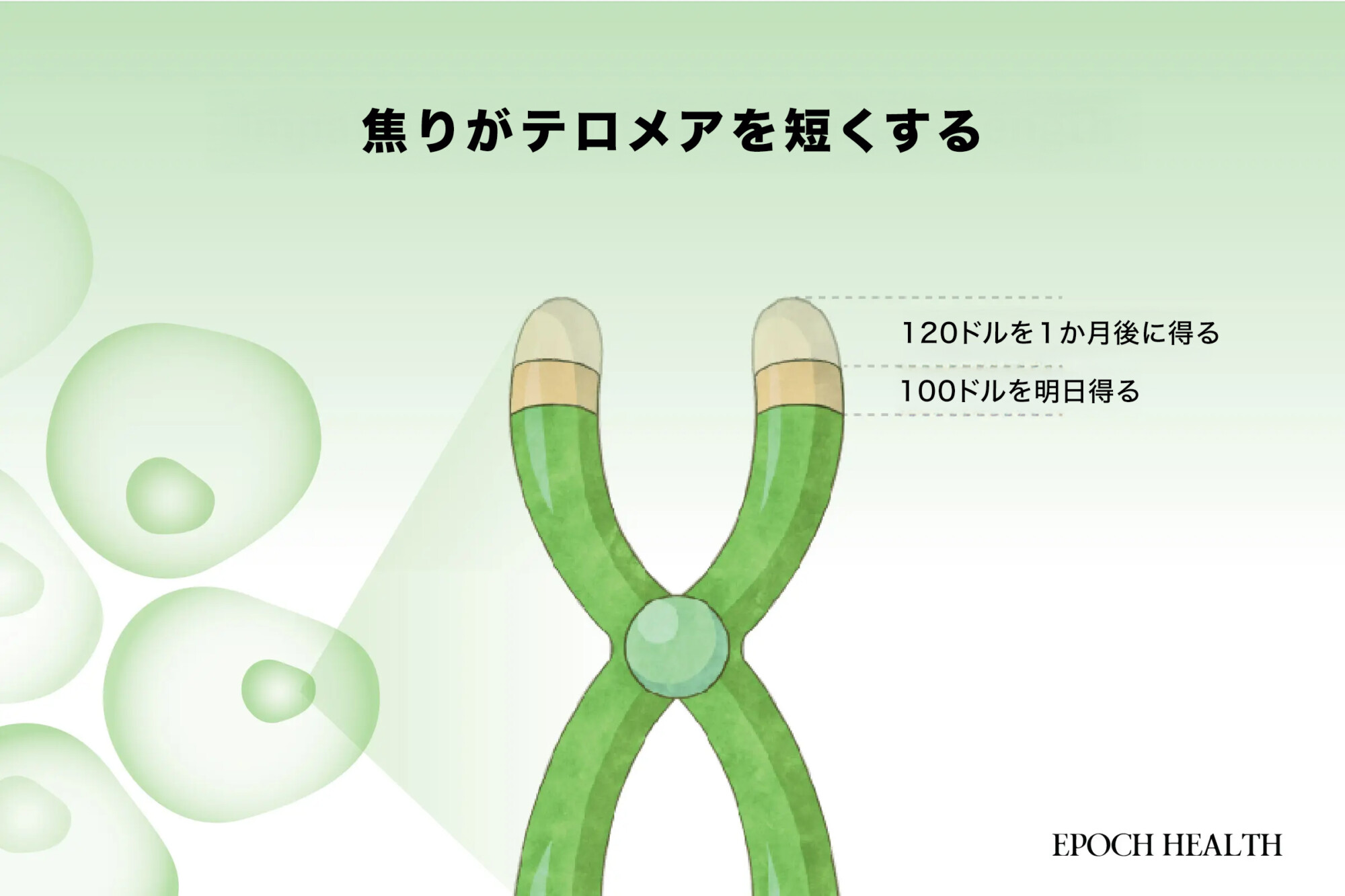 焦りがテロメアを短くする

120ドルを1か月後に得る

100ドルを明日得る

EPOCH HEALTH