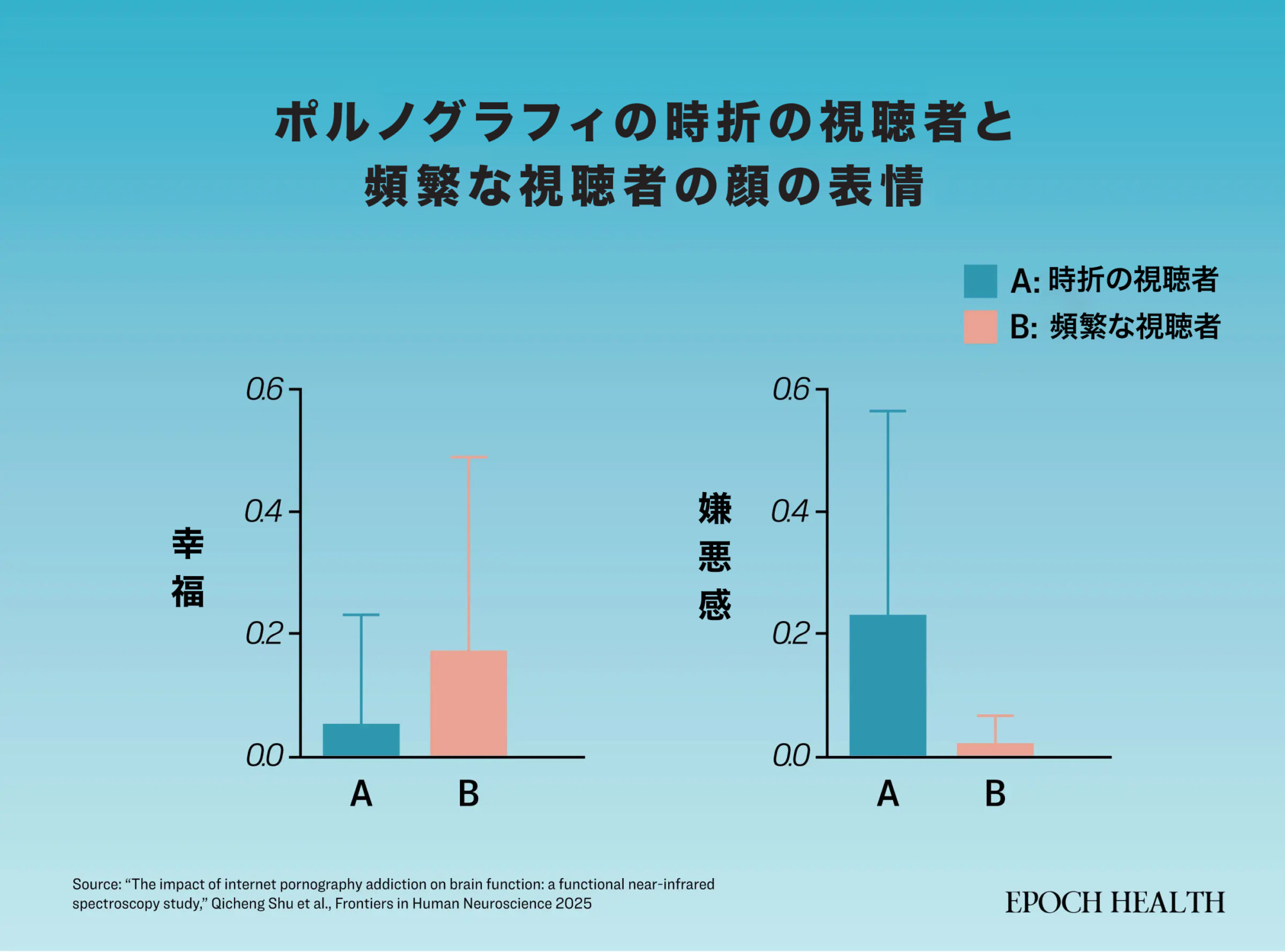 ポルノグラフィの時折の視聴者と
頻繁な視聴者の顔の表情

A: 時折の視聴者
B: 頻繁な視聴者

幸福

0.6
0.4
0.2
0.0

A B

嫌悪感

0.6
0.4
0.2
0.0

A B

Source: “The impact of internet pornography addiction on brain function: a functional near-infrared spectroscopy study,” Qicheng Shu et al., Frontiers in Human Neuroscience 2025

EPOCH HEALTH