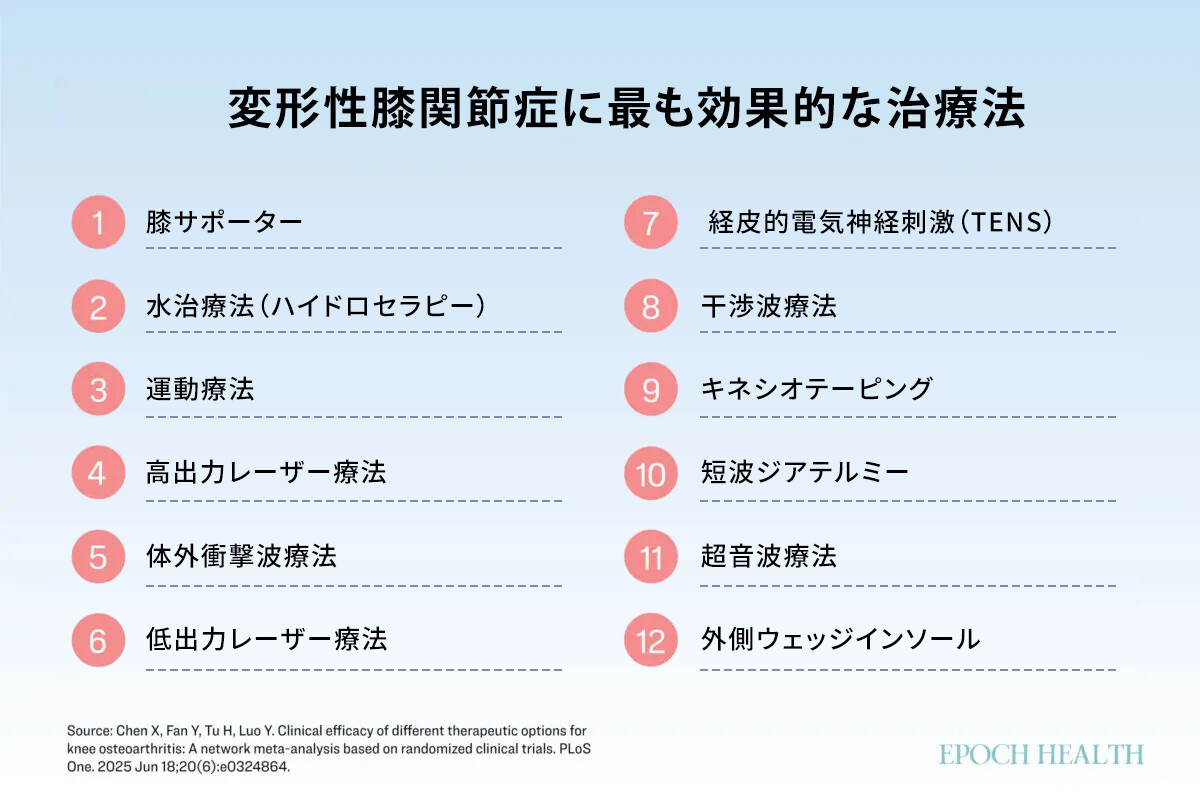 変形性膝関節症に最も効果的な治療法

1 膝サポーター

2 水治療法（ハイドロセラピー）

3 運動療法

4 高出力レーザー療法

5 体外衝撃波療法

6 低出力レーザー療法

7 経皮的電気神経刺激（TENS）

8 干渉波療法

9 キネシオテーピング

10 短波ジアテルミー

11 超音波療法

12 外側ウェッジインソール

Source: Chen X, Fan Y, Tu H, Luo Y. Clinical efficacy of different therapeutic options for knee osteoarthritis: A network meta-analysis based on randomized clinical trials. PLoS One. 2025 Jun 18;20(6):e0324864.

EPOCH HEALTH