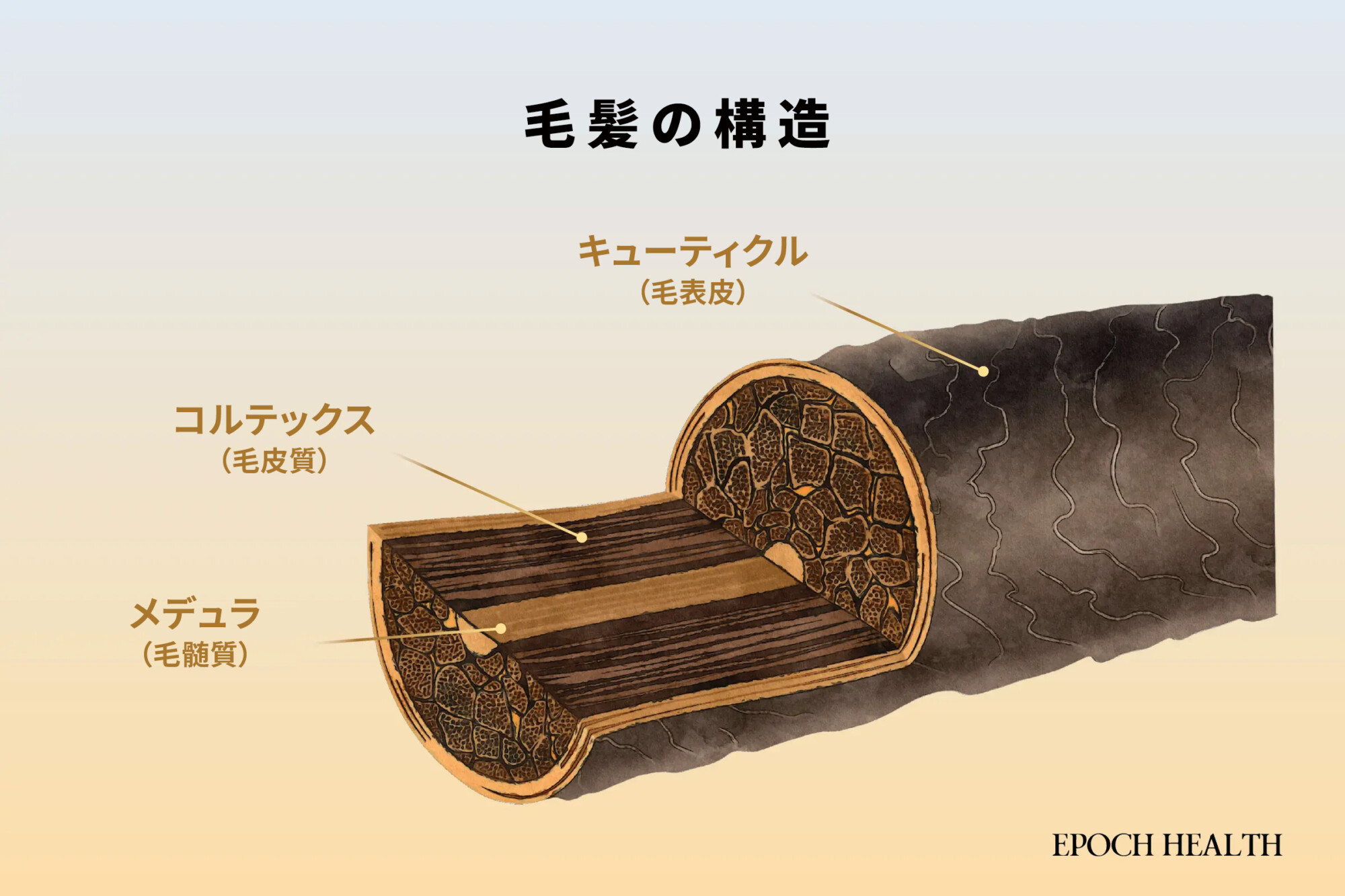 毛髪の構造

キューティクル
（毛表皮）

コルテックス
（毛皮質）

メデュラ
（毛髄質）

EPOCH HEALTH