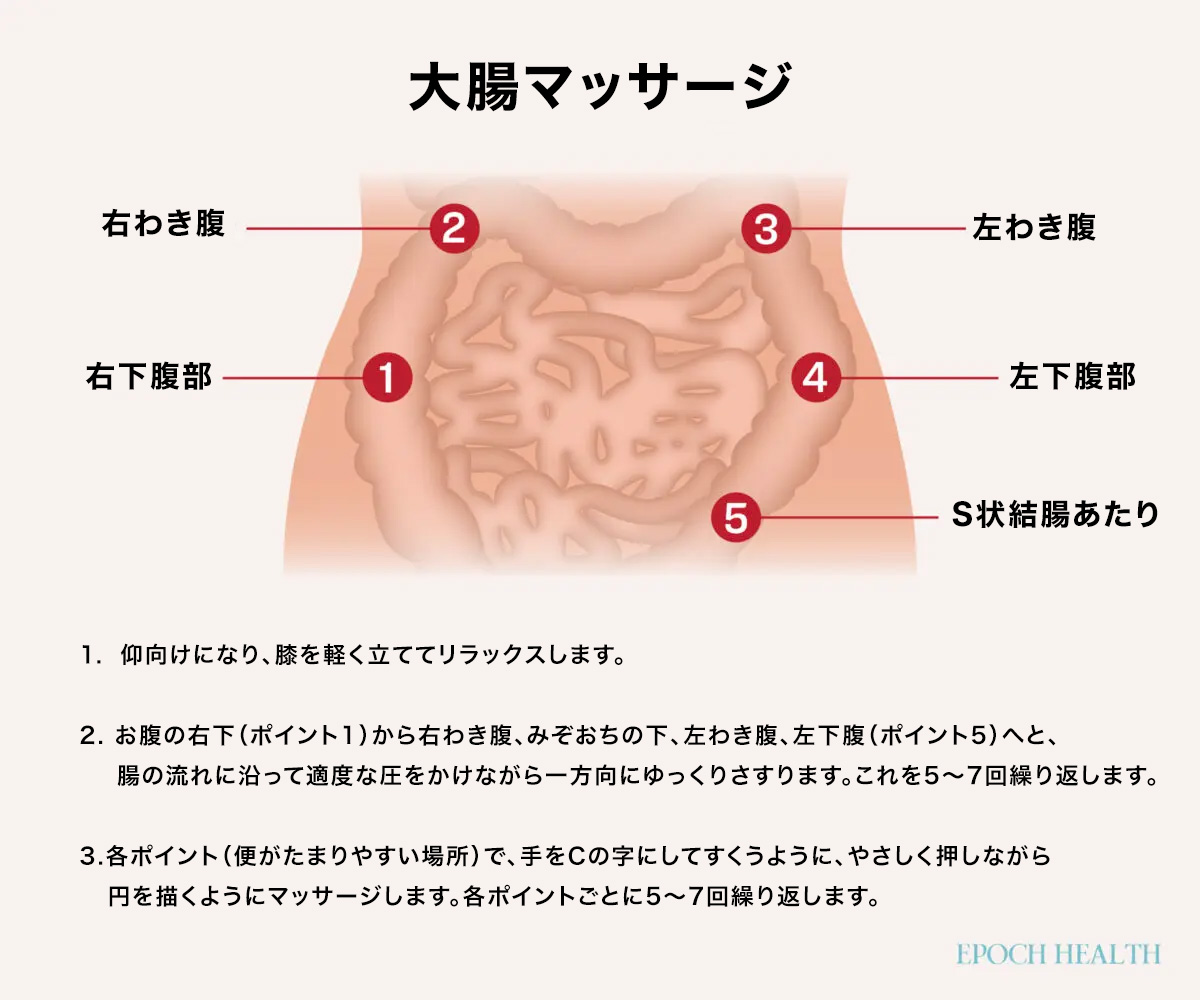 大腸マッサージ

右わき腹
2
3
左わき腹

右下腹部
1
4
左下腹部

5
S状結腸あたり

1. 仰向けになり、膝を軽く立ててリラックスします。

2. お腹の右下（ポイント1）から右わき腹、みぞおちの下、左わき腹、左下腹（ポイント5）へと、腸の流れに沿って適度な圧をかけながら一方向にゆっくりさすります。これを5〜7回繰り返します。

3.各ポイント（便がたまりやすい場所）で、手をCの字にしてすくうように、やさしく押しながら円を描くようにマッサージします。各ポイントごとに5〜7回繰り返します。

EPOCH HEALTH