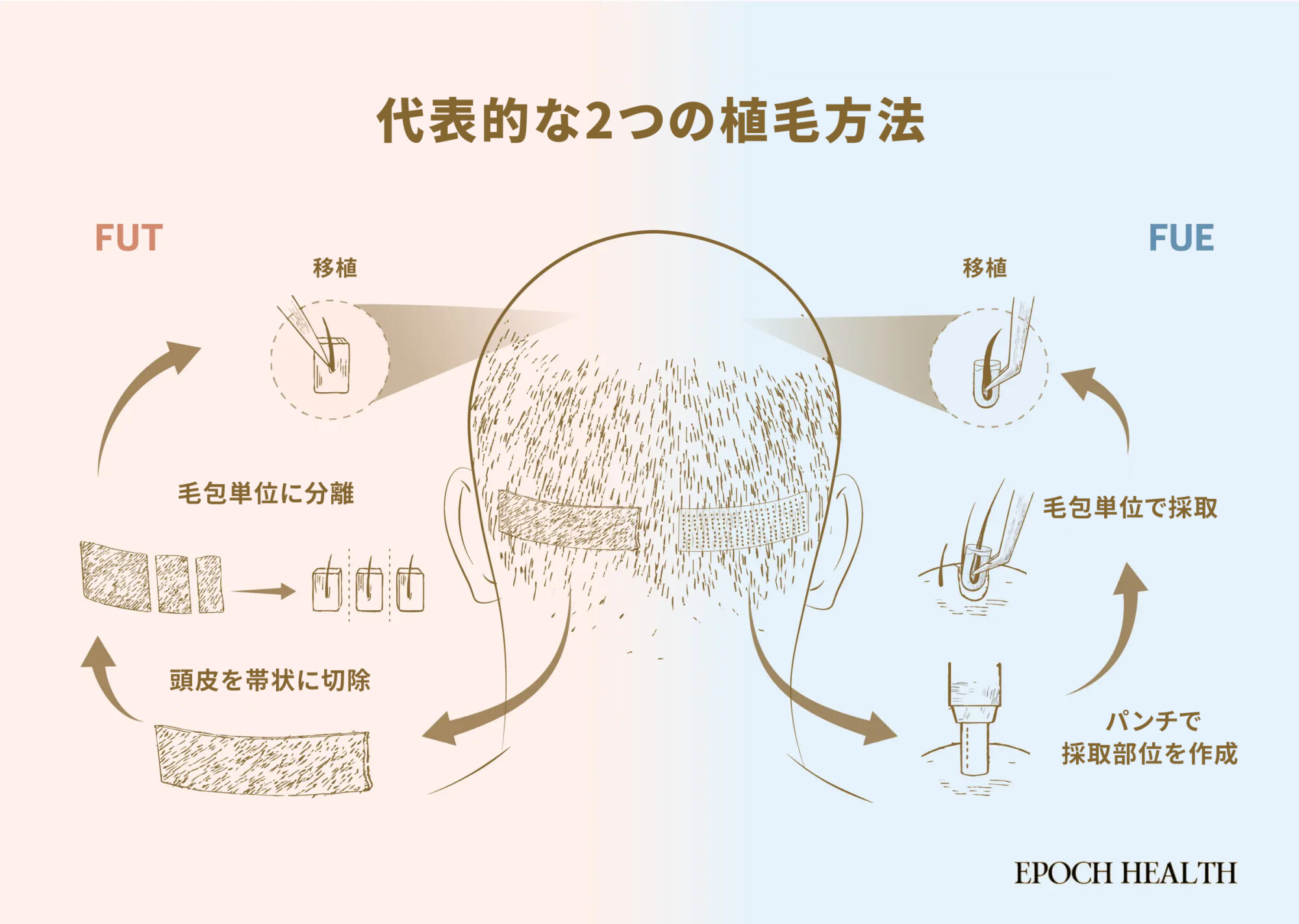 代表的な2つの植毛方法

FUT

移植

毛包単位に分離

頭皮を帯状に切除

FUE

移植

毛包単位で採取

パンチで
採取部位を作成

EPOCH HEALTH