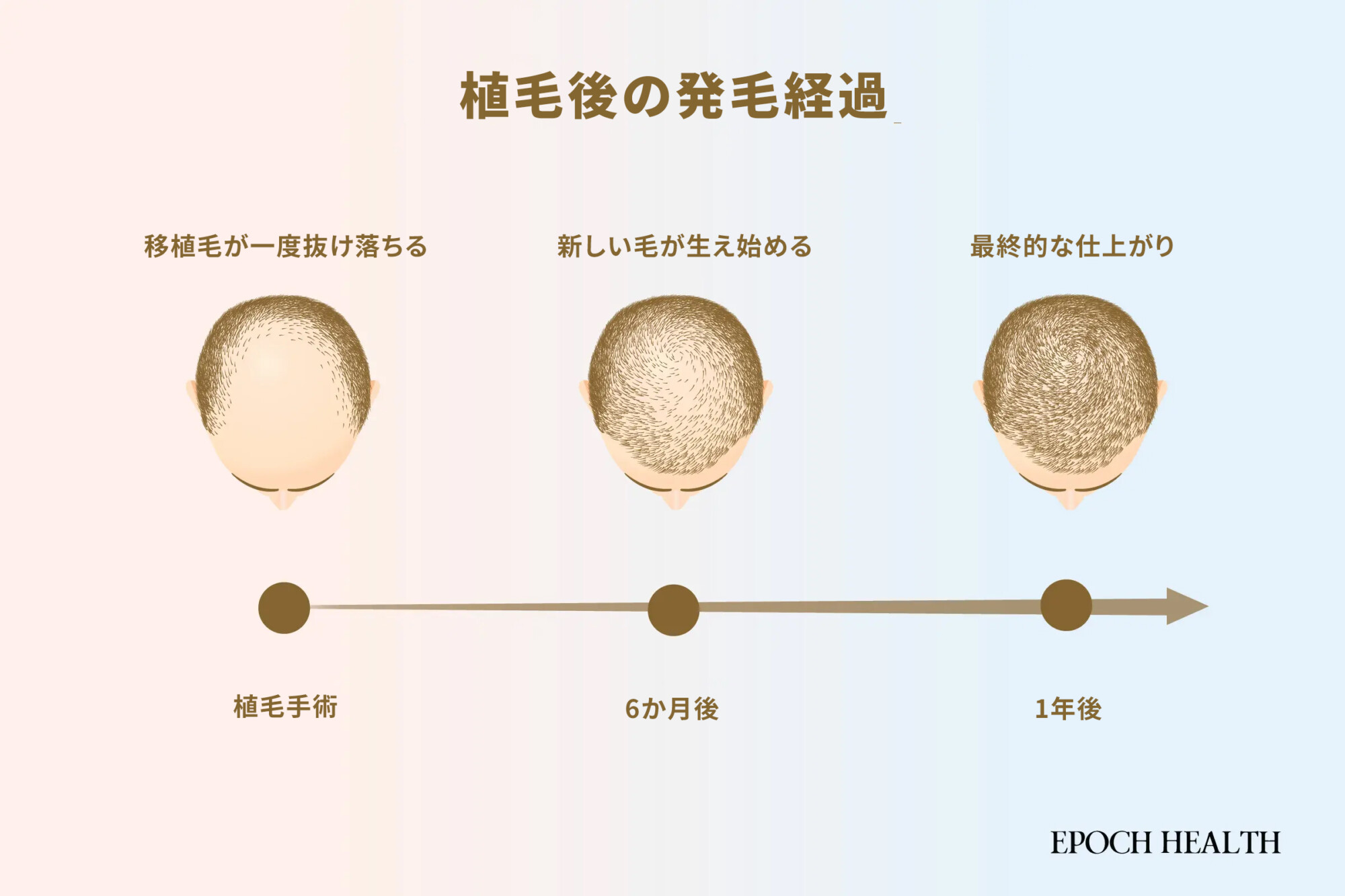 植毛後の発毛経過

移植毛が一度抜け落ちる

新しい毛が生え始める

最終的な仕上がり

植毛手術

6か月後

1年後

EPOCH HEALTH