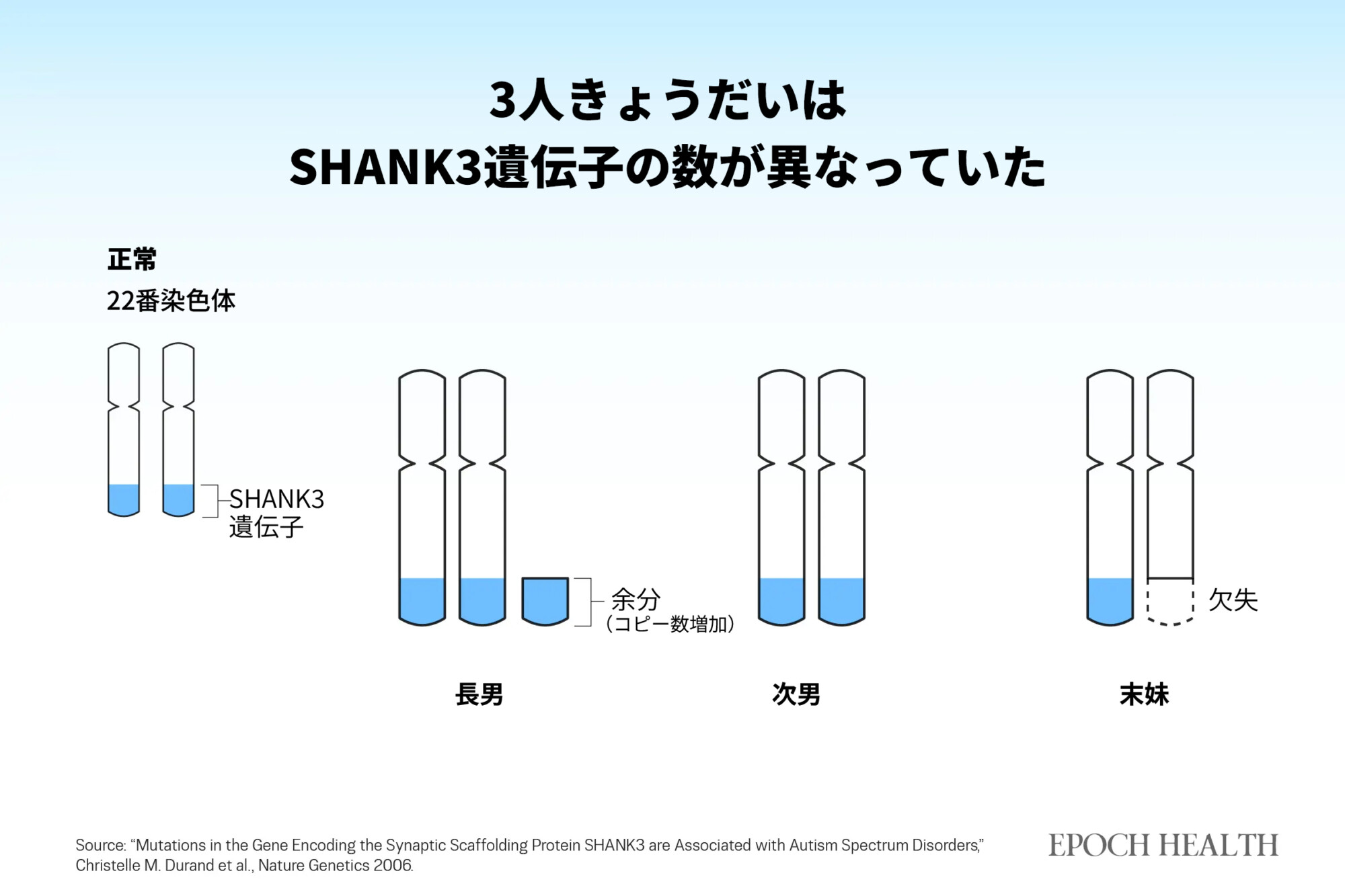 3人きょうだいは
SHANK3遺伝子の数が異なっていた

正常
22番染色体

SHANK3
遺伝子

余分
（コピー数増加）

欠失

長男

次男

末妹

Source: “Mutations in the Gene Encoding the Synaptic Scaffolding Protein SHANK3 are Associated with Autism Spectrum Disorders,” Christelle M. Durand et al., Nature Genetics 2006.

EPOCH HEALTH