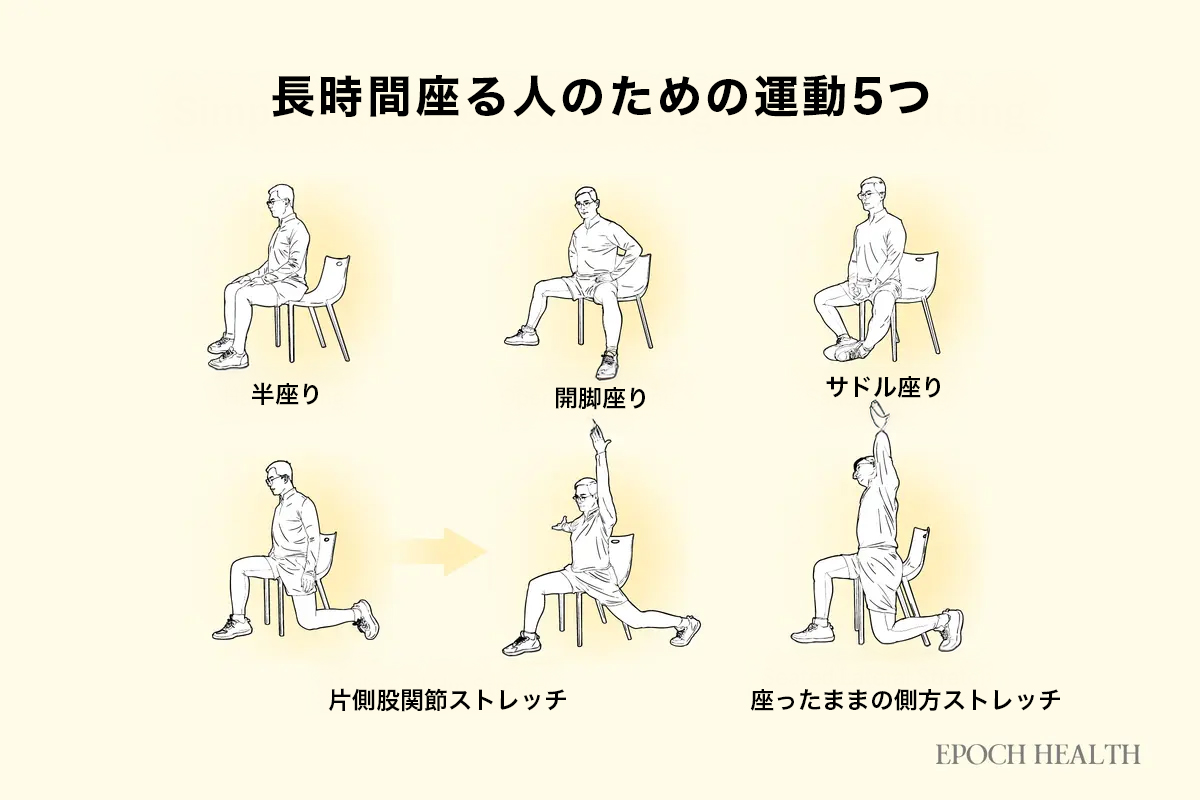 長時間座る人のための運動5つ

半座り

開脚座り

サドル座り

片側股関節ストレッチ

座ったままの側方ストレッチ

EPOCH HEALTH