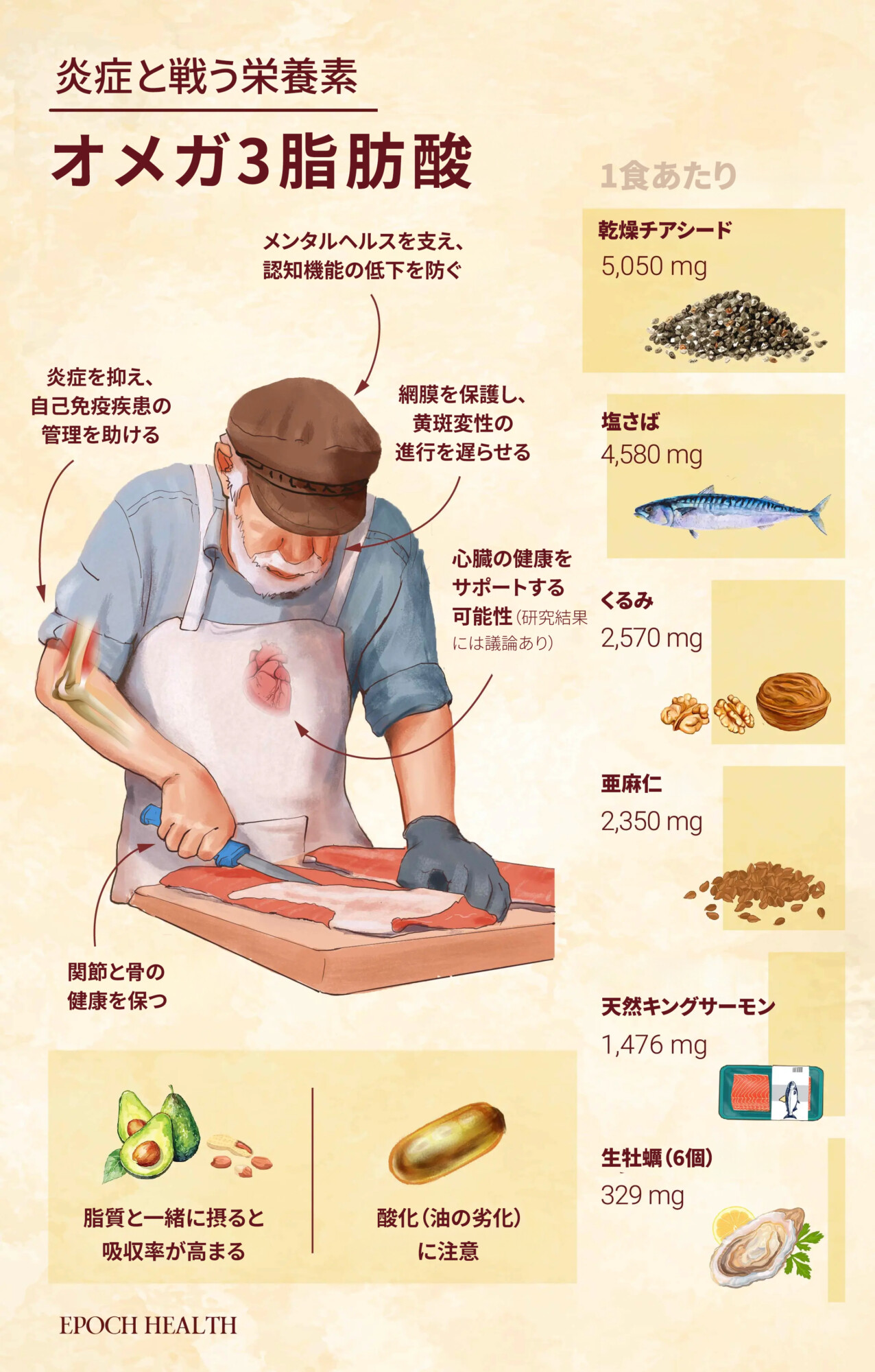 炎症と戦う栄養素

オメガ3脂肪酸

メンタルヘルスを支え、認知機能の低下を防ぐ

炎症を抑え、自己免疫疾患の管理を助ける

網膜を保護し、黄斑変性の進行を遅らせる

心臓の健康をサポートする可能性（研究結果には議論あり）

関節と骨の健康を保つ

脂質と一緒に摂ると吸収率が高まる

酸化（油の劣化）に注意

1食あたり

乾燥チアシード
5,050 mg

塩さば
4,580 mg

くるみ
2,570 mg

亜麻仁
2,350 mg

天然キングサーモン
1,476 mg

生牡蠣（6個）
329 mg

EPOCH HEALTH