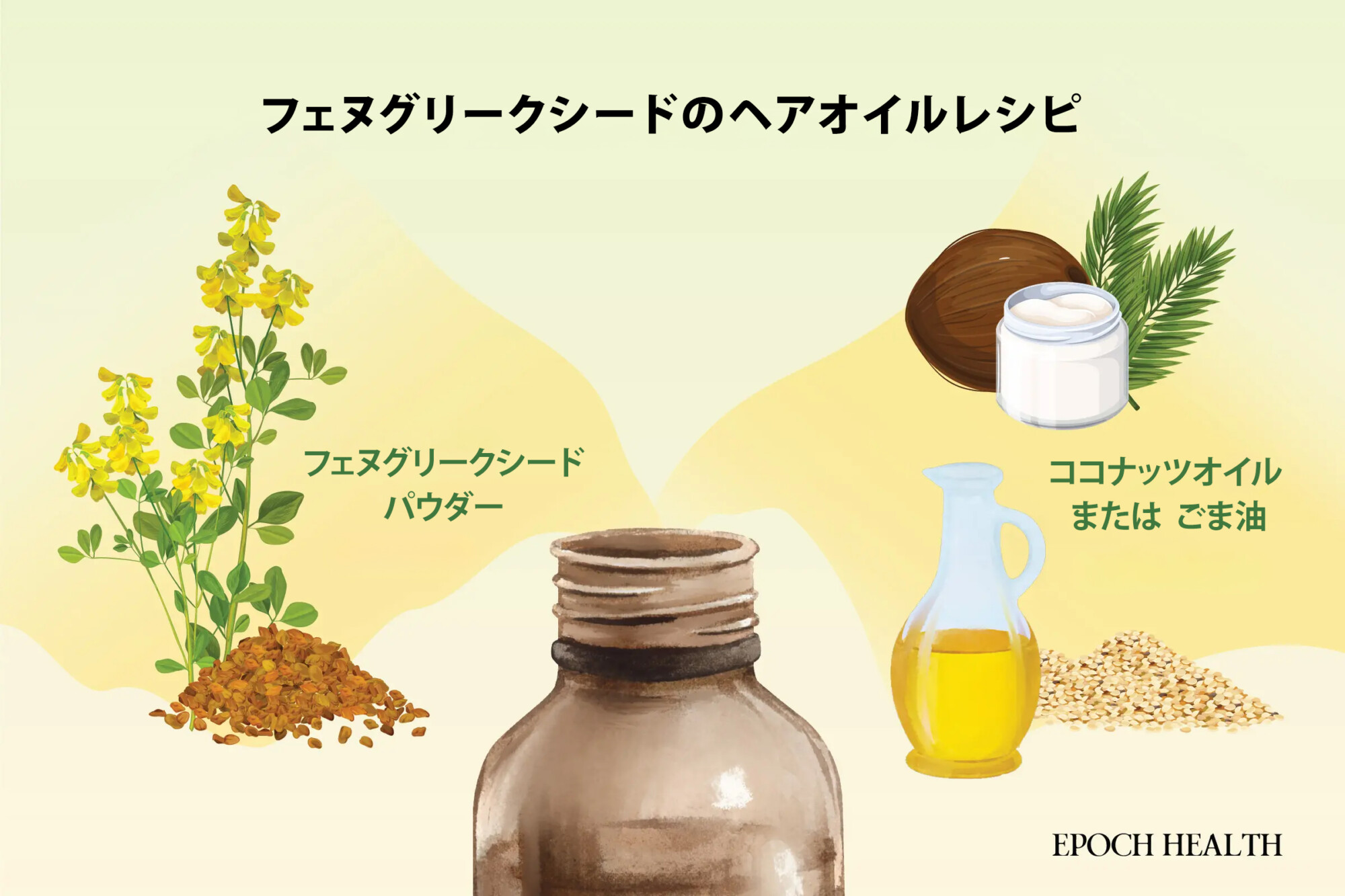 フェヌグリークシードのヘアオイルレシピ

フェヌグリークシード
パウダー

ココナッツオイル
または ごま油

EPOCH HEALTH